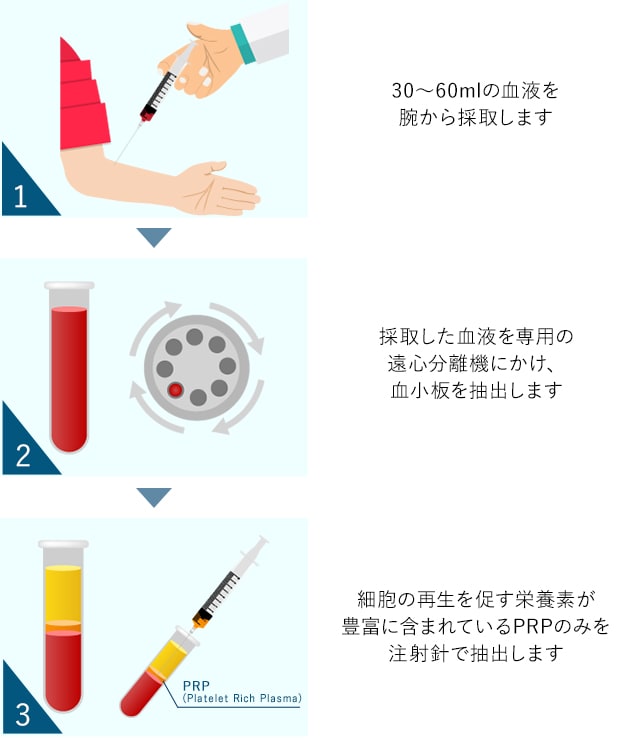 1

30～60mlの血液を腕から採取します

2

採取した血液を専用の遠心分離機にかけ、血小板を抽出します

3

PRP
(Platelet Rich Plasma)

細胞の再生を促す栄養素が豊富に含まれているPRPのみを注射針で抽出します